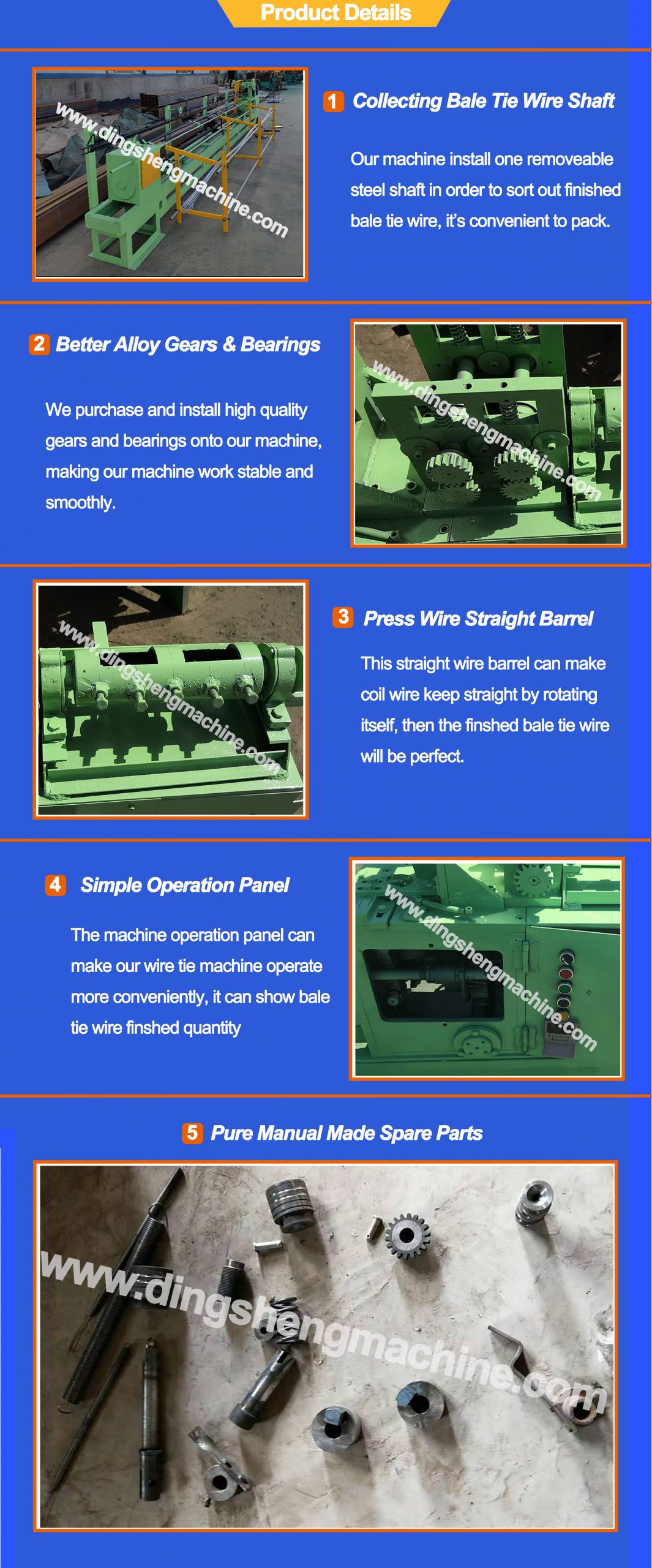 Product Details

www.dingshengmachine.com

1 Collecting Bale Tie Wire Shaft

Our machine install one removeable steel shaft in order to sort out finished bale tie wire, it's convenient to pack.

2 Better Alloy Gears & Bearings

We purchase and install high quality gears and bearings onto our machine, making our machine work stable and smoothly.

www.dingshengmachine.com

www.dingshengmachine.com

3 Press Wire Straight Barrel

This straight wire barrel can make coil wire keep straight by rotating itself, then the finshed bale tie wire will be perfect.

4 Simple Operation Panel

The machine operation panel can make our wire tie machine operate more conveniently, it can show bale tie wire finshed quantity

www.dingshengmachine.com

5 Pure Manual Made Spare Parts

www.dingshengmachine.com