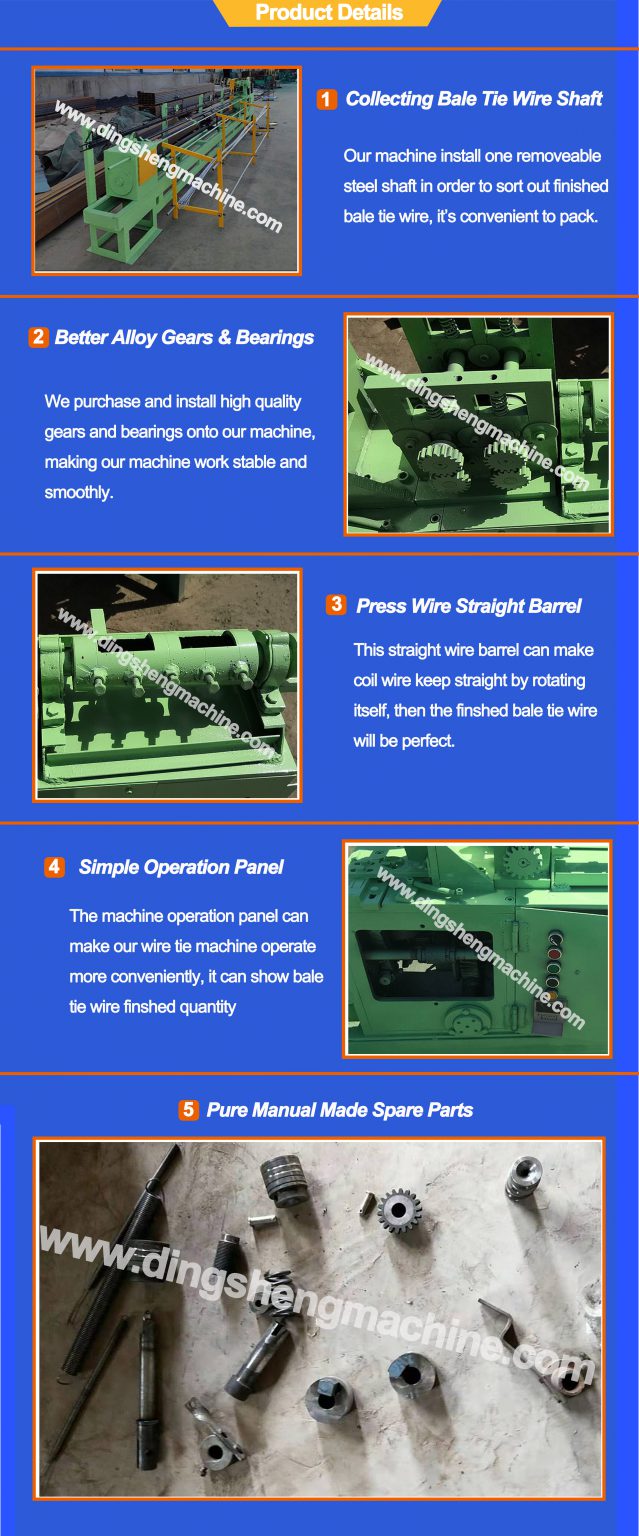 Product Details

www.dingshengmachine.com

1 Collecting Bale Tie Wire Shaft

Our machine install one removeable steel shaft in order to sort out finished bale tie wire, it's convenient to pack.

2 Better Alloy Gears & Bearings

We purchase and install high quality gears and bearings onto our machine, making our machine work stable and smoothly.

www.dingshengmachine.com

www.dingshengmachine.com

3 Press Wire Straight Barrel

This straight wire barrel can make coil wire keep straight by rotating itself, then the finshed bale tie wire will be perfect.

4 Simple Operation Panel

The machine operation panel can make our wire tie machine operate more conveniently, it can show bale tie wire finshed quantity

www.dingshengmachine.com

5 Pure Manual Made Spare Parts

www.dingshengmachine.com